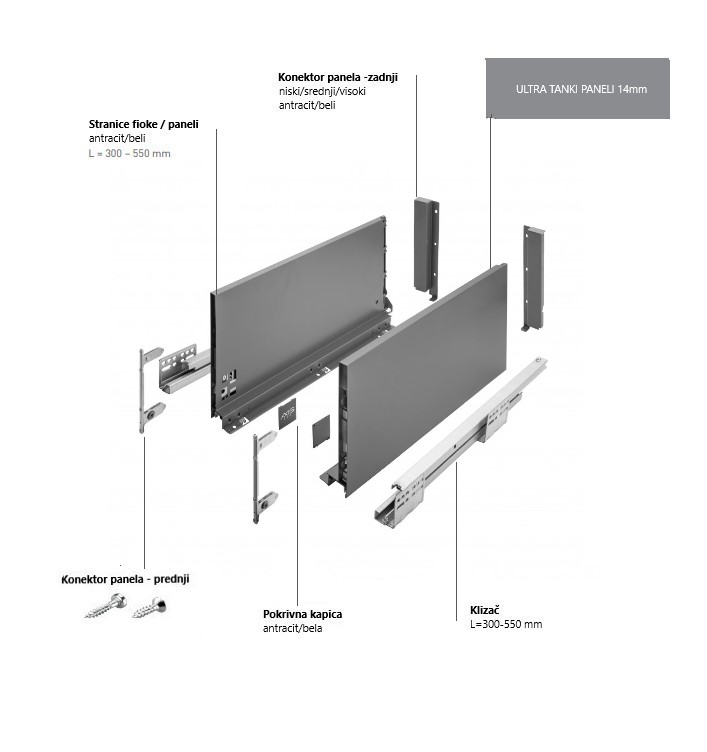 Konektor panela -zadnji
niski/srednji/visoki
antracit/beli

ULTRA TANKI PANELI 14mm

Stranice fioke / paneli
antracit/beli
L = 300 – 550 mm

Konektor panela - prednji

Pokrivna kapica
antracit/bela

Klizač
L=300-550 mm